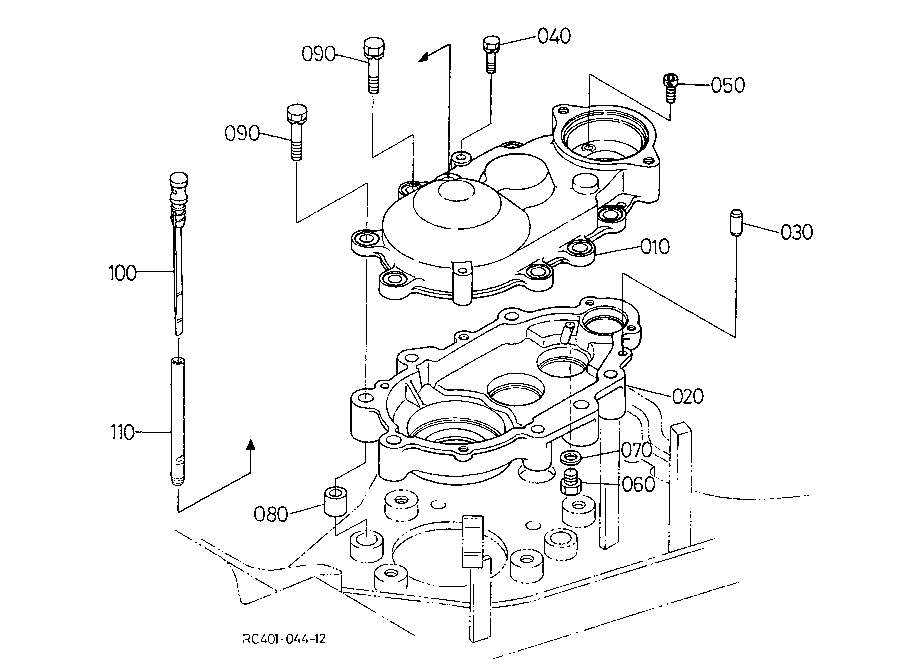 090
040
050
090
030
010
100
020
110
070
060
080
RC401-044-12